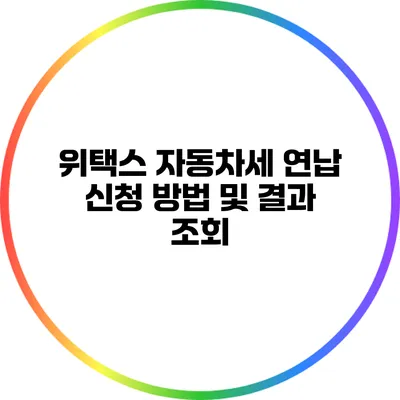 위택스 자동차세 연납 신청 방법 및 결과 조회