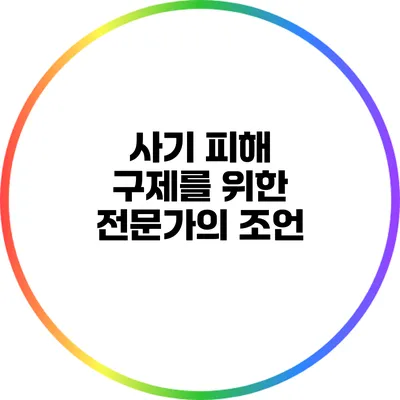 사기 피해
구제를 위한
전문가의 조언