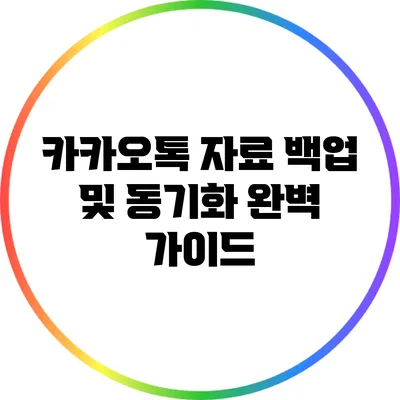 카카오톡 자료 백업 및 동기화 완벽 가이드