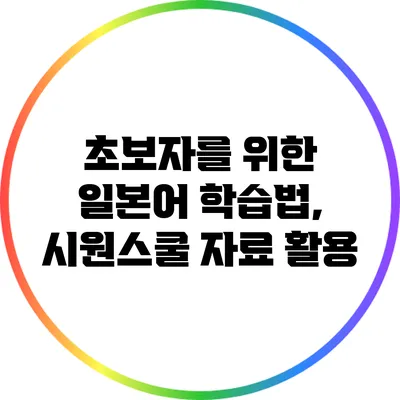 초보자를 위한 일본어 학습법, 시원스쿨 자료 활용