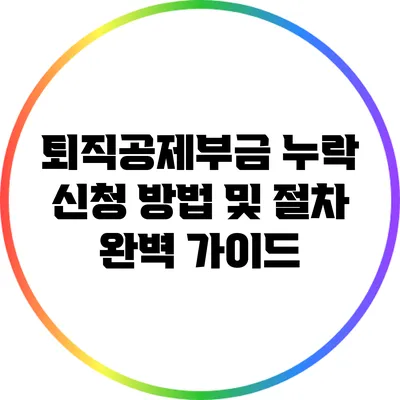 퇴직공제부금 누락 신청 방법 및 절차 완벽 가이드