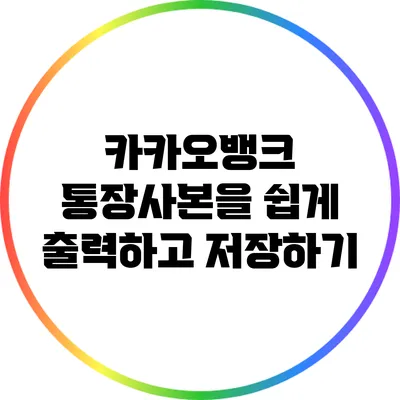 카카오뱅크
통장사본을 쉽게
출력하고 저장하기