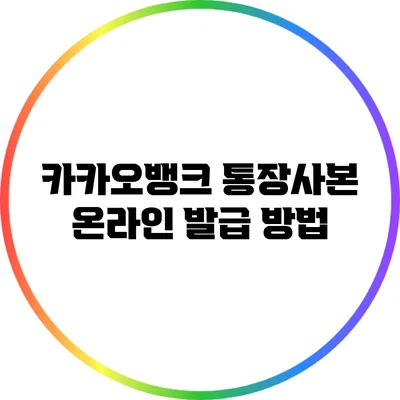 카카오뱅크 통장사본 온라인 발급 방법