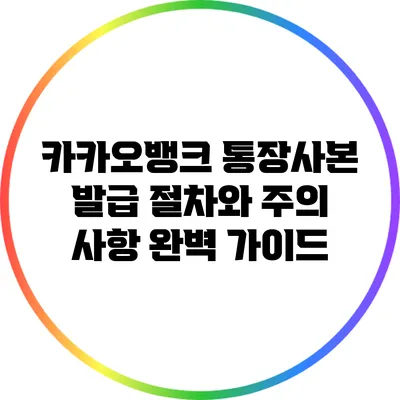 카카오뱅크 통장사본 발급 절차와 주의 사항 완벽 가이드