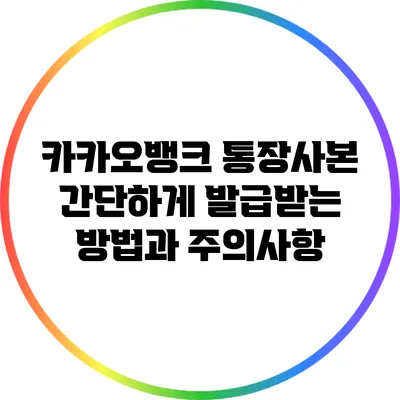 카카오뱅크 통장사본 간단하게 발급받는 방법과 주의사항