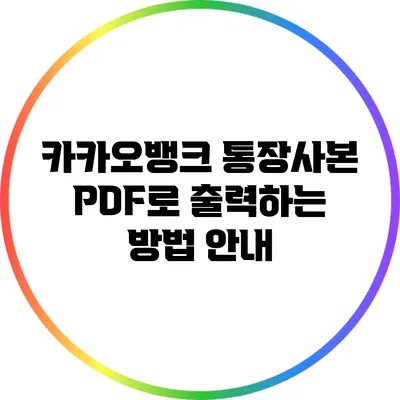 카카오뱅크 통장사본 PDF로 출력하는 방법 안내