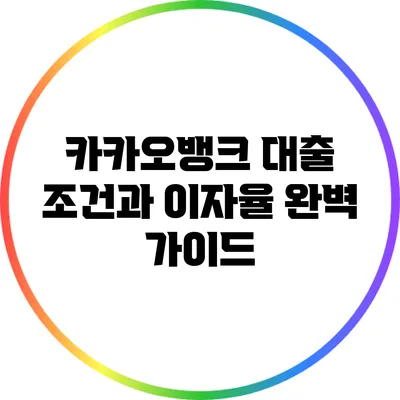 카카오뱅크 대출 조건과 이자율 완벽 가이드