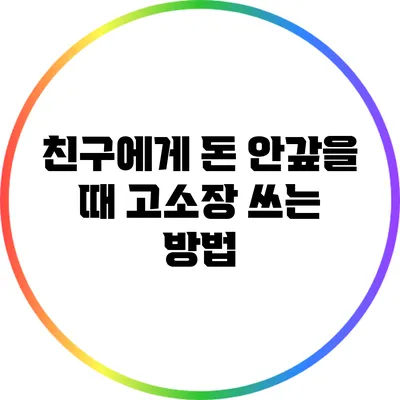 친구에게 돈 안갚을 때 고소장 쓰는 방법