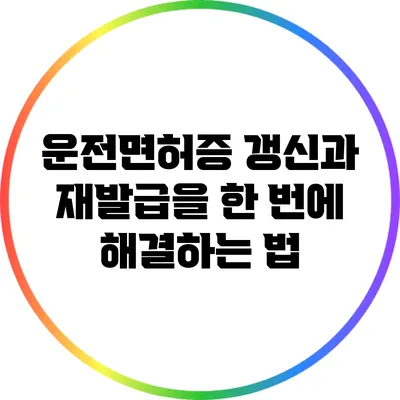 운전면허증 갱신과 재발급을 한 번에 해결하는 법