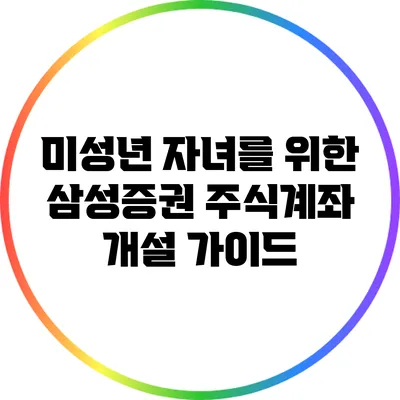 미성년 자녀를 위한 삼성증권 주식계좌 개설 가이드