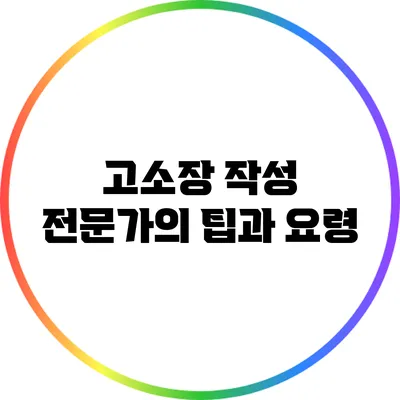 고소장 작성
전문가의 팁과 요령