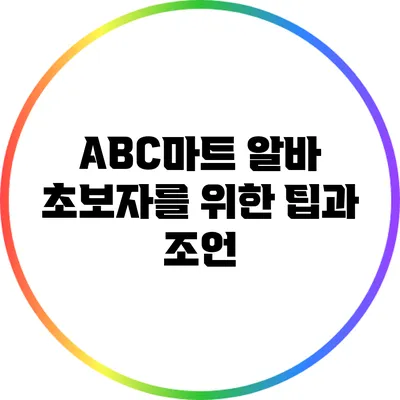 ABC마트 알바 초보자를 위한 팁과 조언