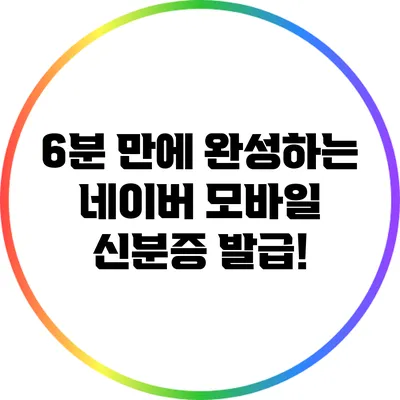 6분 만에 완성하는 네이버 모바일 신분증 발급!